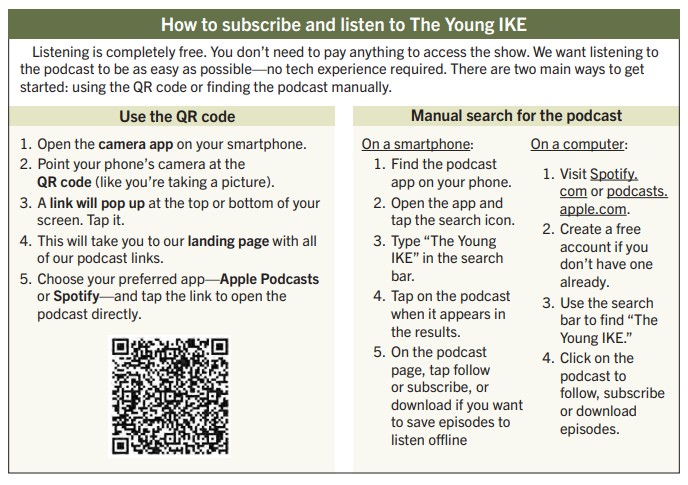 How to subscribe and listen to The Young IKE

Listening is completely free. You don't need to pay anything to access the show. We want listening to the podcast to be as easy as possible—no tech experience required. There are two main ways to get started: using the QR code or finding the podcast manually.

Use the QR code

1. Open the camera app on your smartphone.
2. Point your phone's camera at the QR code (like you're taking a picture).
3. A link will pop up at the top or bottom of your screen. Tap it.
4. This will take you to our landing page with all of our podcast links.
5. Choose your preferred app—Apple Podcasts or Spotify—and tap the link to open the podcast directly.

Manual search for the podcast

On a smartphone:
1. Find the podcast app on your phone.
2. Open the app and tap the search icon.
3. Type "The Young IKE" in the search bar.
4. Tap on the podcast when it appears in the results.
5. On the podcast page, tap follow or subscribe, or download if you want to save episodes to listen offline

On a computer:
1. Visit Spotify.com or podcasts.apple.com.
2. Create a free account if you don't have one already.
3. Use the search bar to find "The Young IKE."
4. Click on the podcast to follow, subscribe or download episodes.